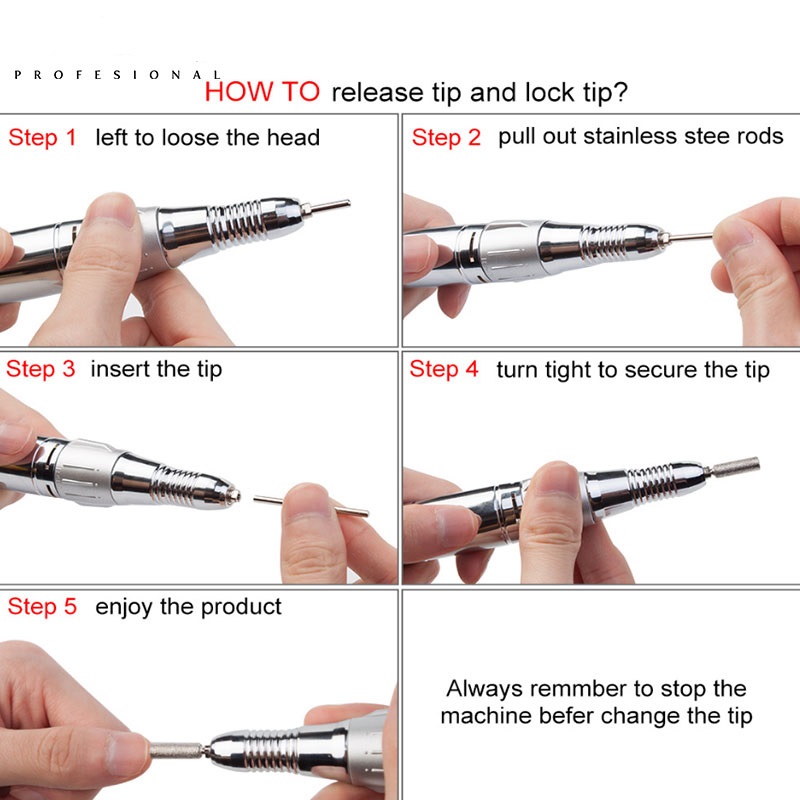 PROFESIONAL

HOW TO release tip and lock tip?

Step 1 left to loose the head

Step 2 pull out stainless stee rods

Step 3 insert the tip

Step 4 turn tight to secure the tip

Step 5 enjoy the product

Always remmber to stop the machine befer change the tip