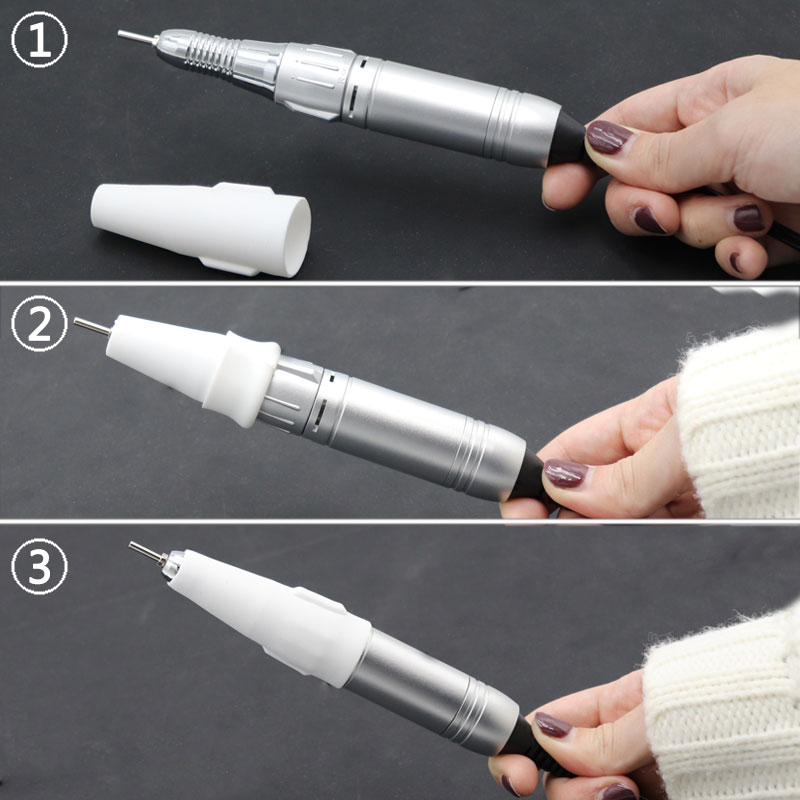 ①

②

③